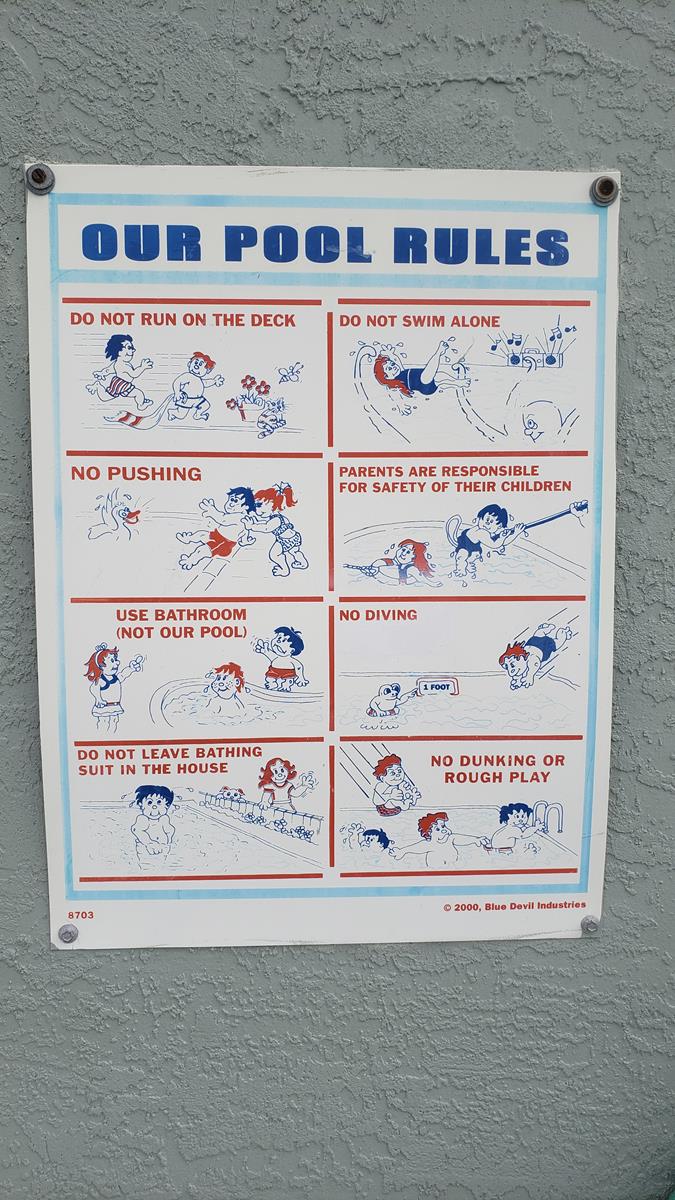 OUR POOL RULES

DO NOT RUN ON THE DECK

DO NOT SWIM ALONE

NO PUSHING

PARENTS ARE RESPONSIBLE FOR SAFETY OF THEIR CHILDREN

USE BATHROOM (NOT OUR POOL)

NO DIVING

1 FOOT

DO NOT LEAVE BATHING SUIT IN THE HOUSE

NO DUNKING OR ROUGH PLAY

8703

© 2000, Blue Devil Industries